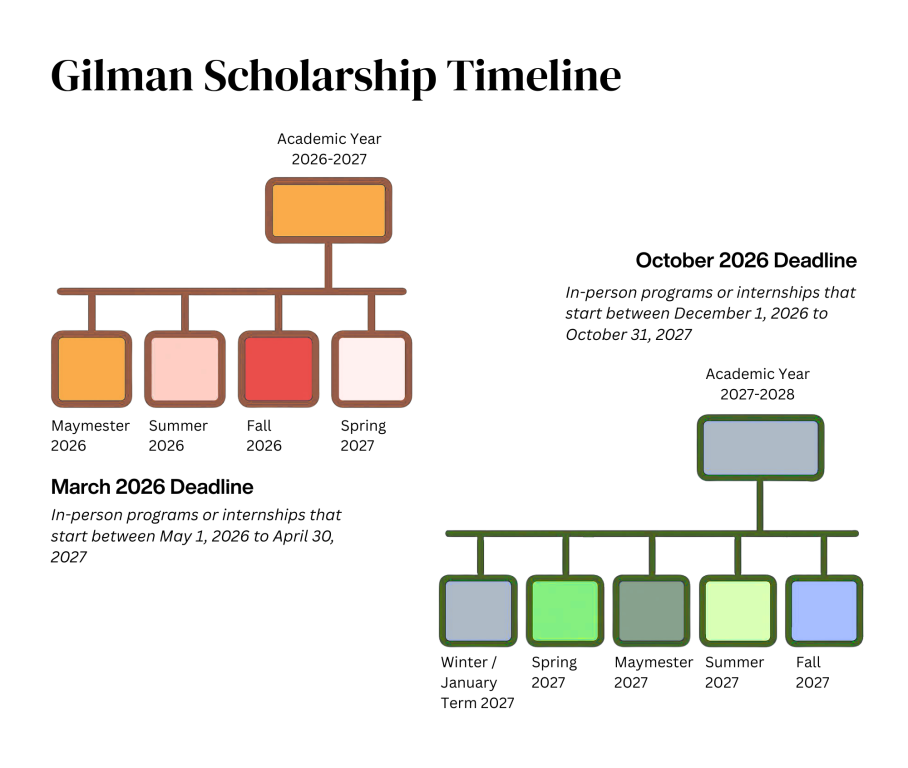 Gilman Scholarship Timeline

Academic Year 2026-2027

Maymester 2026
Summer 2026
Fall 2026
Spring 2027

March 2026 Deadline

In-person programs or internships that start between May 1, 2026 to April 30, 2027

October 2026 Deadline

In-person programs or internships that start between December 1, 2026 to October 31, 2027

Academic Year 2027-2028

Winter / January Term 2027
Spring 2027
Maymester 2027
Summer 2027
Fall 2027